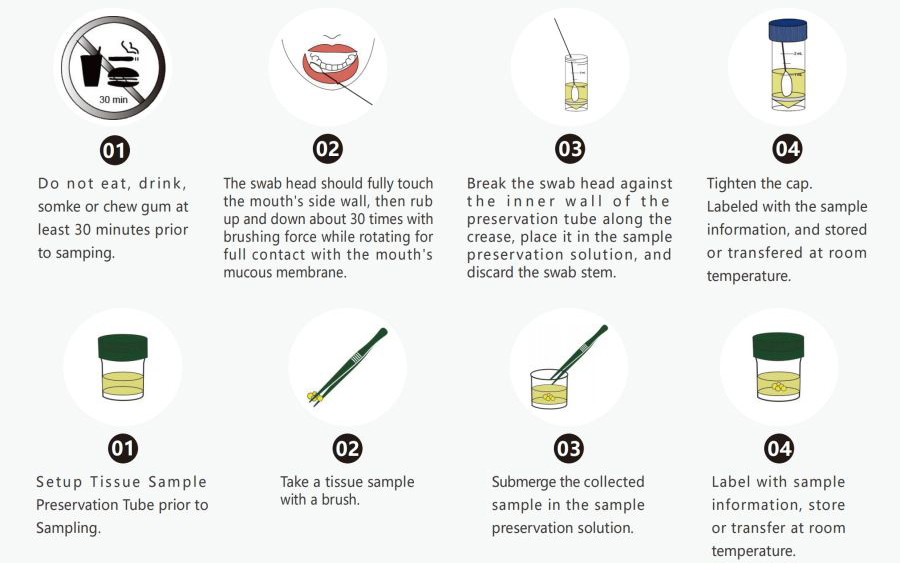 30 min

01

Do not eat, drink, somke or chew gum at least 30 minutes prior to samping.

02

The swab head should fully touch the mouth's side wall, then rub up and down about 30 times with brushing force while rotating for full contact with the mouth's mucous membrane.

03

Break the swab head against the inner wall of the preservation tube along the crease, place it in the sample preservation solution, and discard the swab stem.

04

Tighten the cap. Labeled with the sample information, and stored or transfered at room temperature.

01

Setup Tissue Sample Preservation Tube prior to Sampling.

02

Take a tissue sample with a brush.

03

Submerge the collected sample in the sample preservation solution.

04

Label with sample information, store or transfer at room temperature.